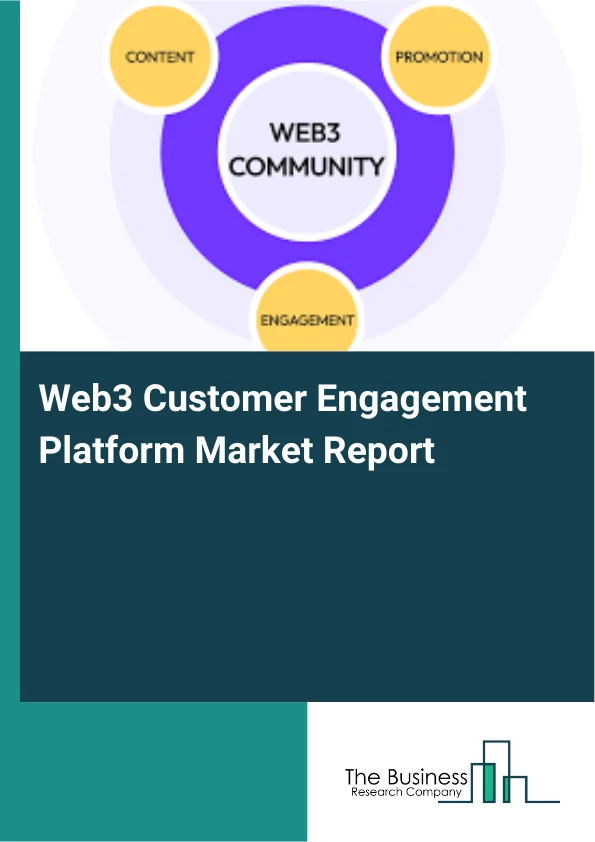 CONTENT

PROMOTION

WEB3 COMMUNITY

ENGAGEMENT

Web3 Customer Engagement Platform Market Report

The Business
Research Company