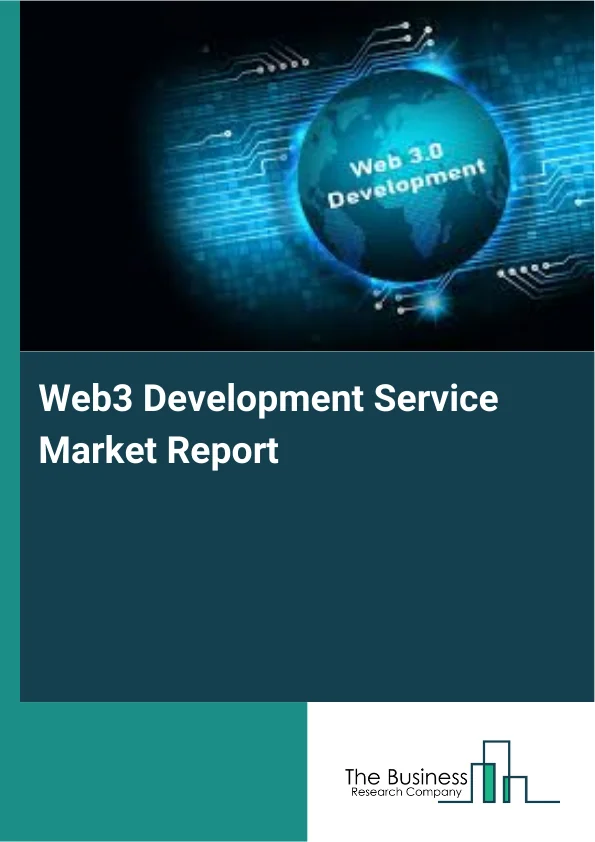 Web 3.0 Development

Web3 Development Service Market Report

The Business
Research Company