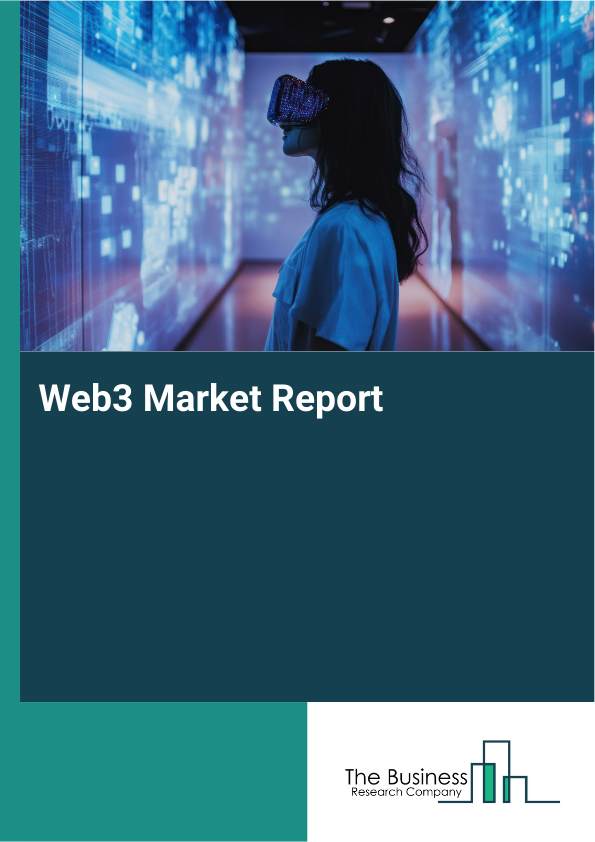 Web3 Market Report

The Business
Research Company