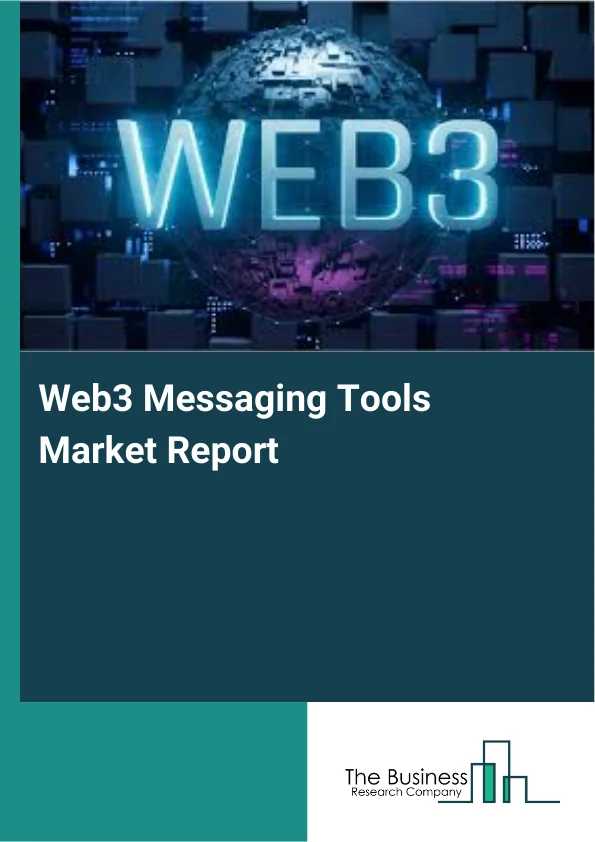 WEB3

Web3 Messaging Tools Market Report

The Business
Research Company