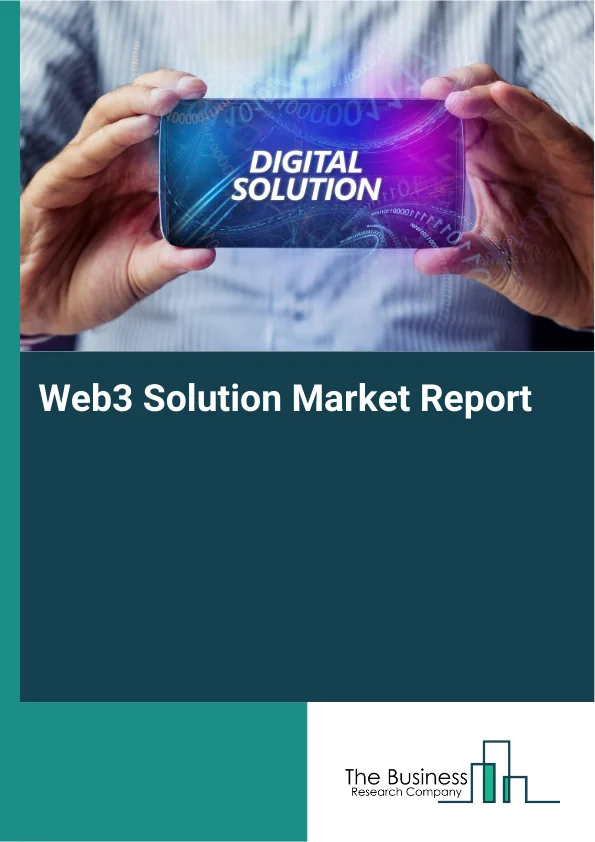 DIGITAL SOLUTION

Web3 Solution Market Report

The Business
Research Company