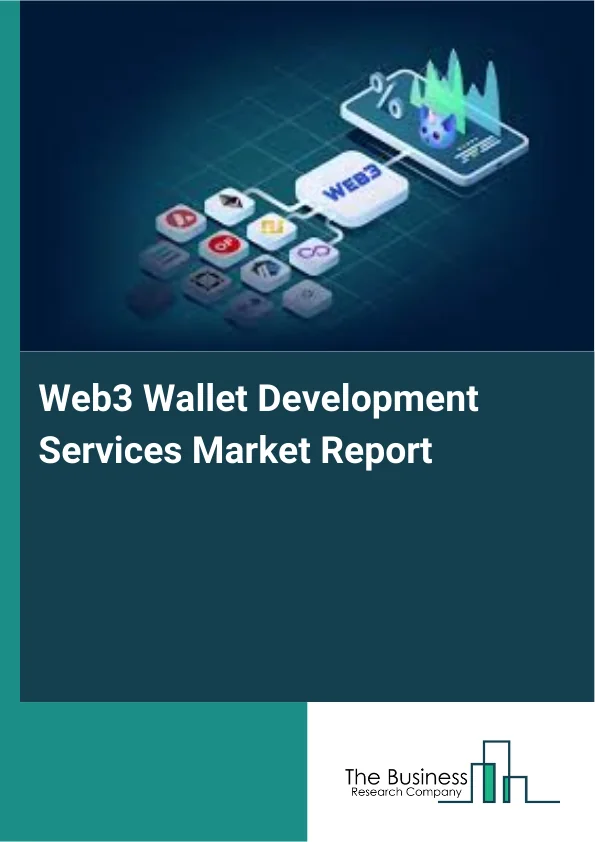 WEB3

Web3 Wallet Development Services Market Report

The Business
Research Company