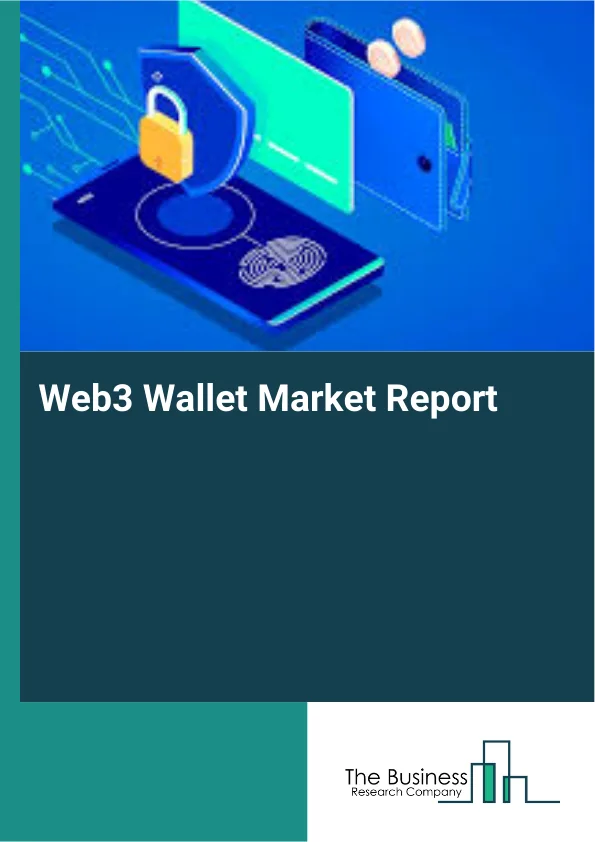 Web3 Wallet Market Report

The Business
Research Company