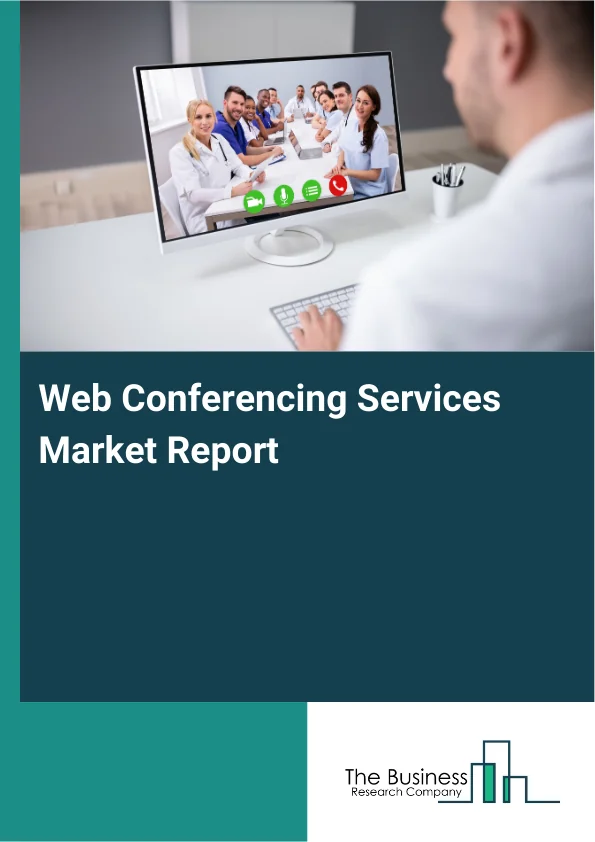 Web Conferencing Services Market Report

The Business
Research Company