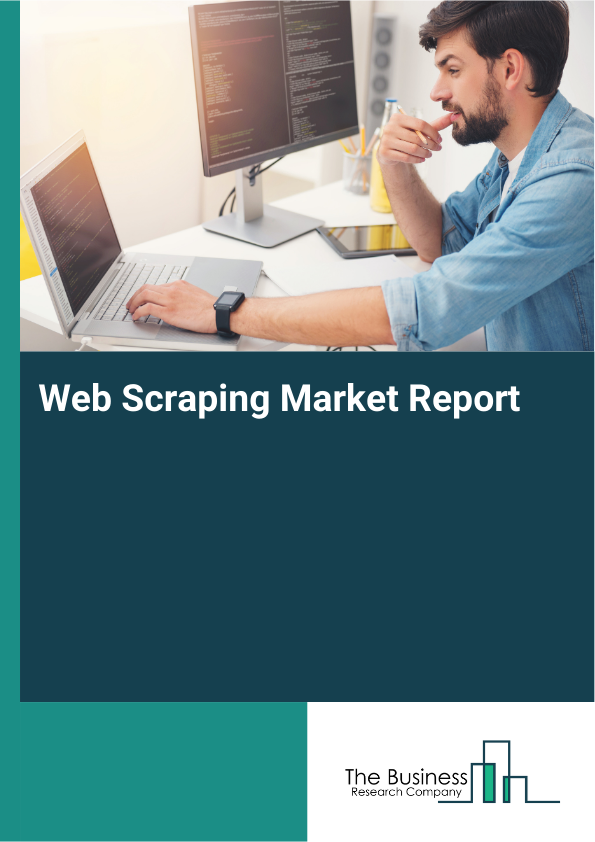 Web Scraping Market Report

The Business
Research Company