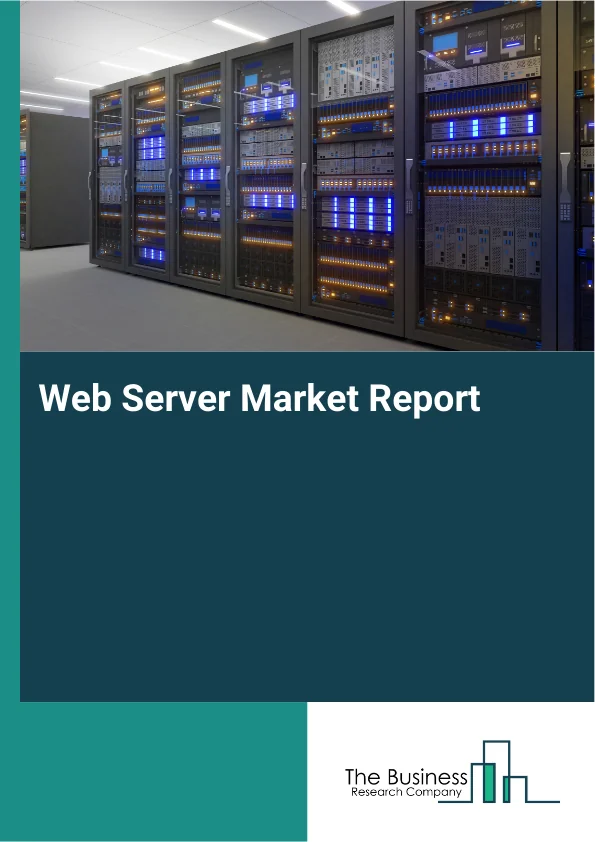 Web Server Market Report

The Business
Research Company