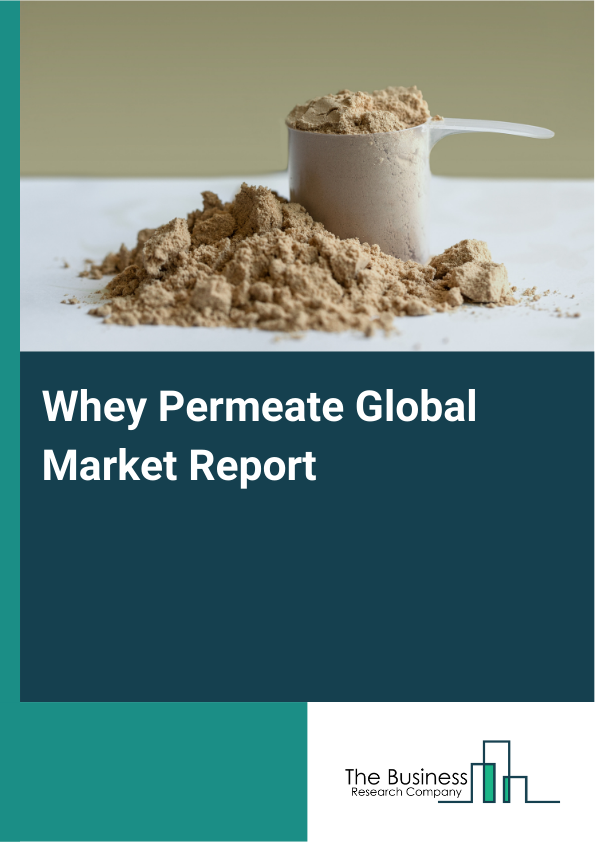 Whey Permeate Global Market Report

The Business
Research Company