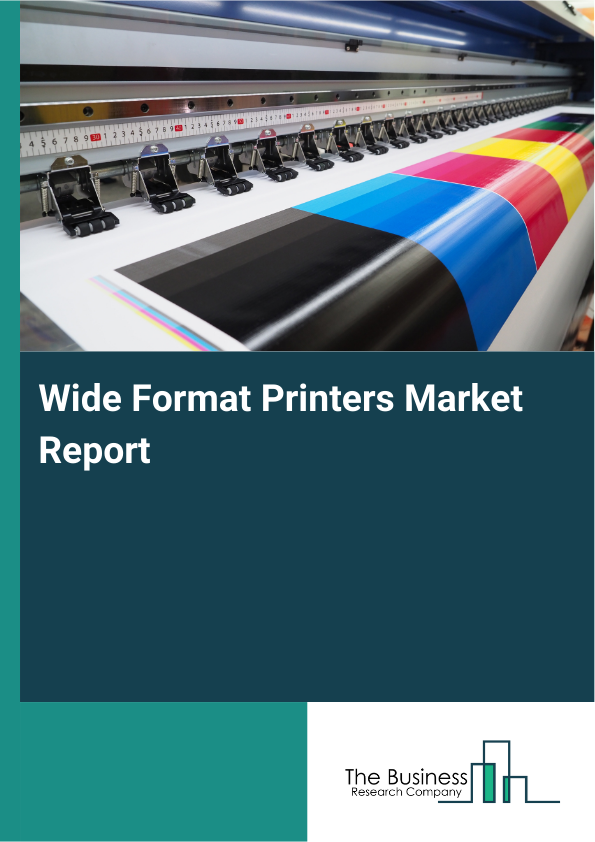 Wide Format Printers Market Report

The Business
Research Company