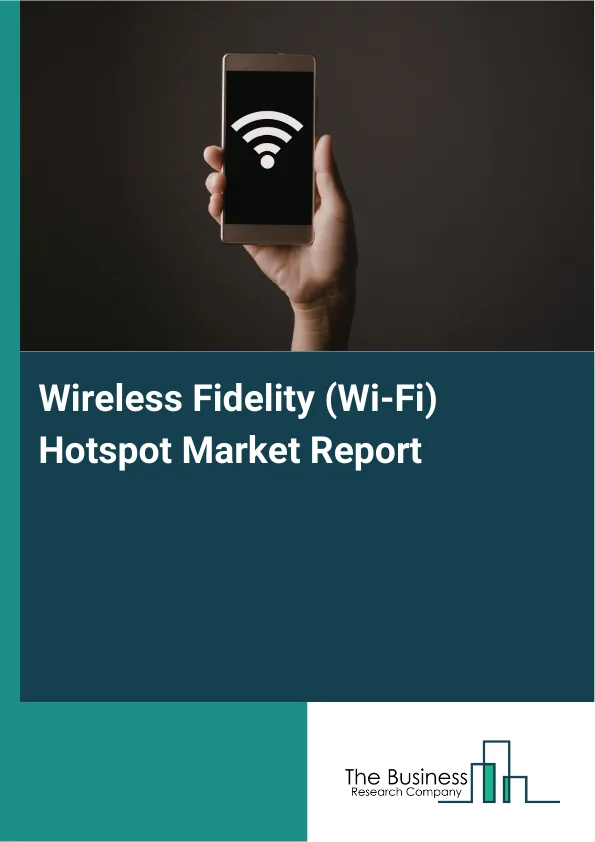 Wireless Fidelity (Wi-Fi) Hotspot Market Report

The Business
Research Company