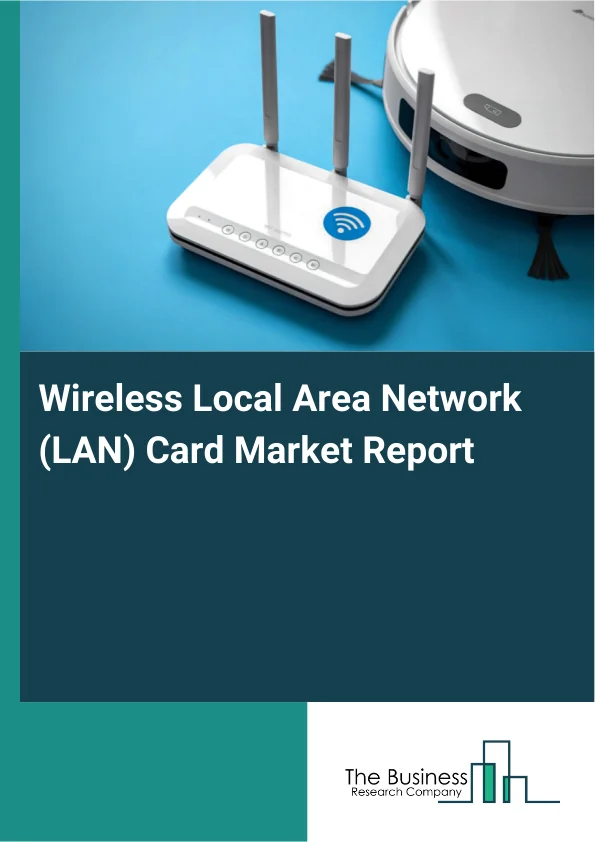 Wireless Local Area Network (LAN) Card Market Report

The Business
Research Company