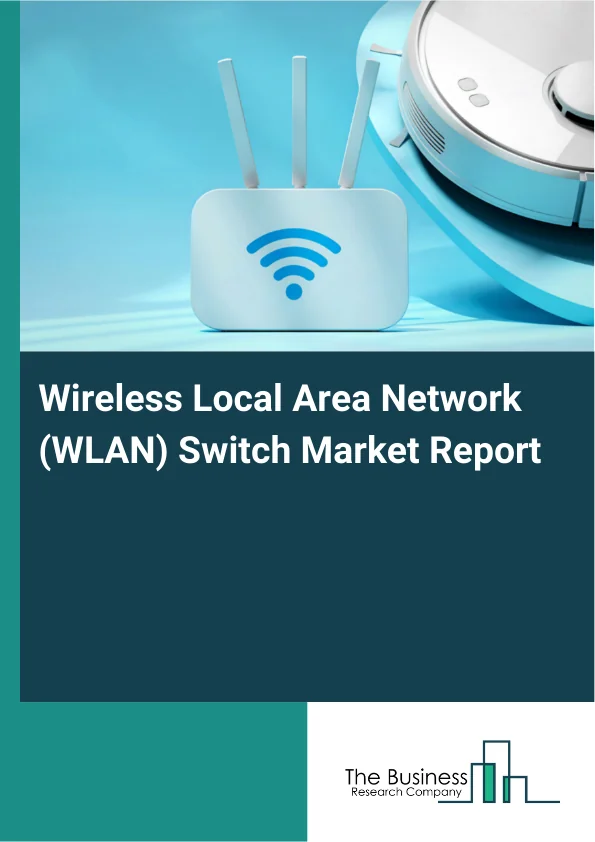 Wireless Local Area Network (WLAN) Switch Market Report

The Business
Research Company