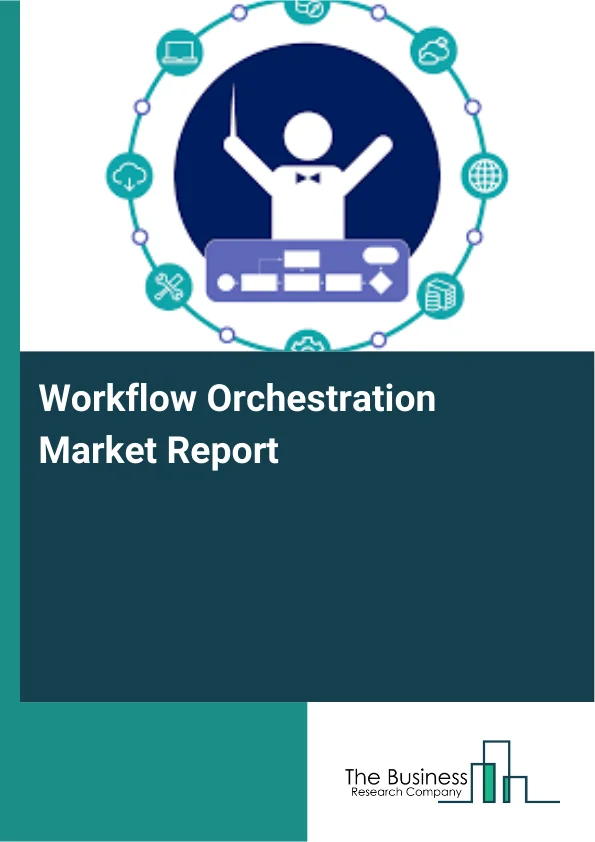 Workflow Orchestration Market Report

The Business
Research Company