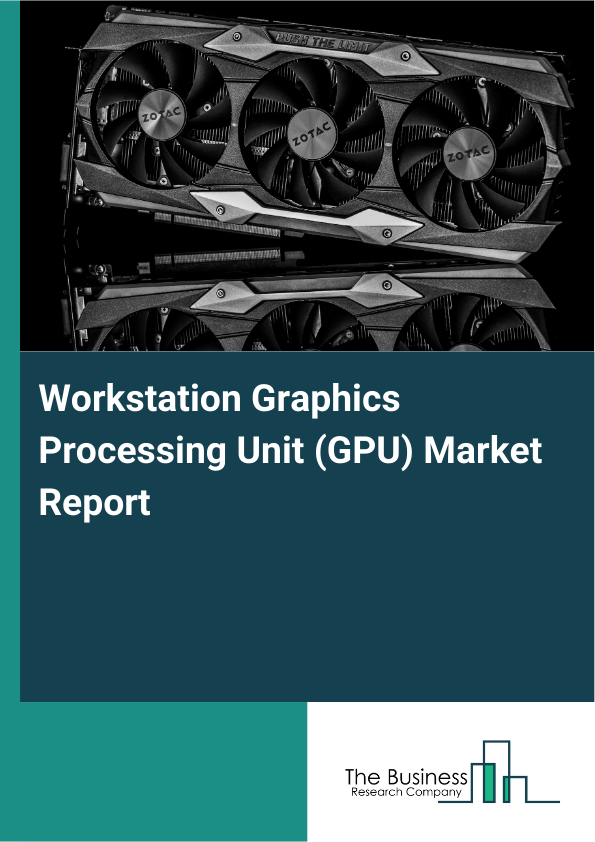 PUSH THE LIMIT

ZOTAC

ZOTAC

ZOTAC

Workstation Graphics Processing Unit (GPU) Market Report

The Business
Research Company