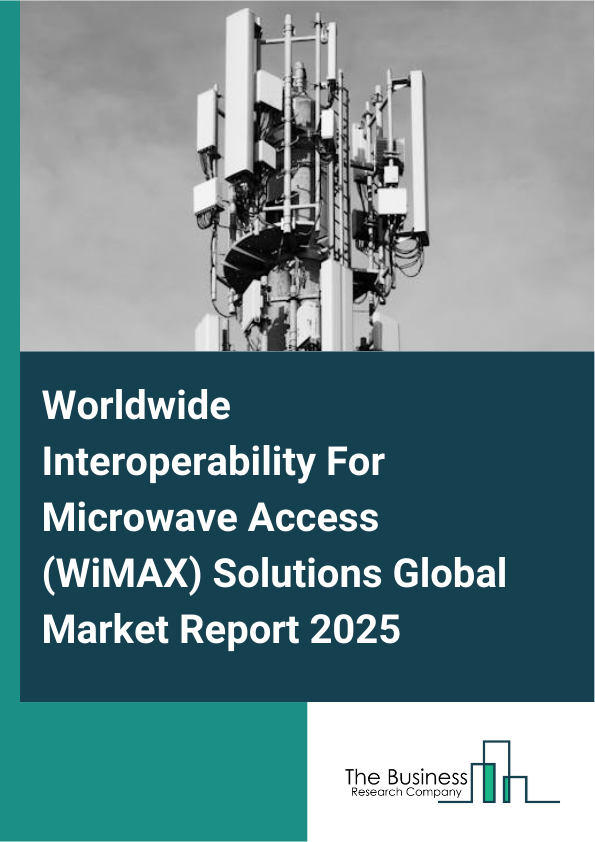 Worldwide Interoperability For Microwave Access (WiMAX) Solutions Global Market Report 2025

The Business
Research Company