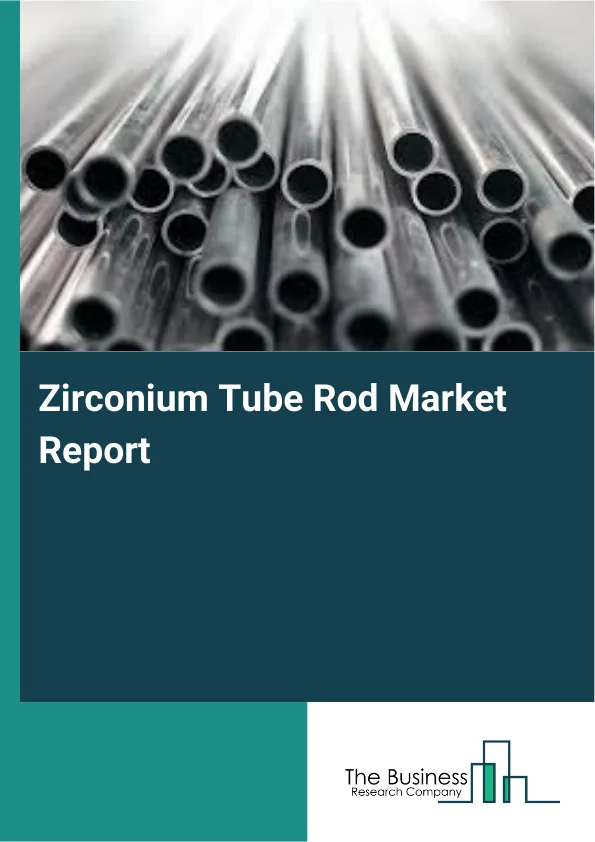 Zirconium Tube Rod Market Report

The Business
Research Company